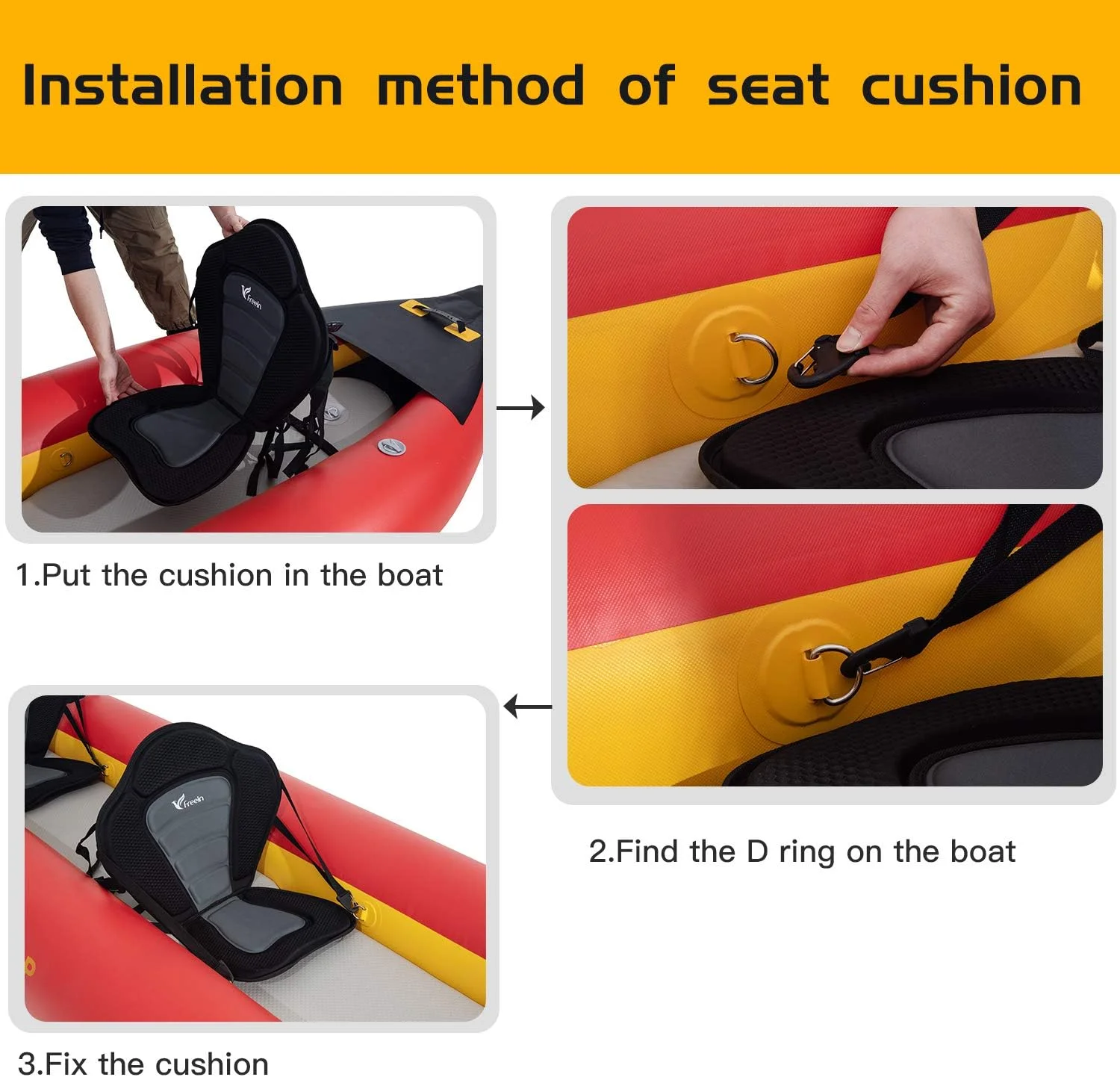 Installation method of seat cushion

Freein

1.Put the cushion in the boat

2.Find the D ring on the boat

Freein

3.Fix the cushion