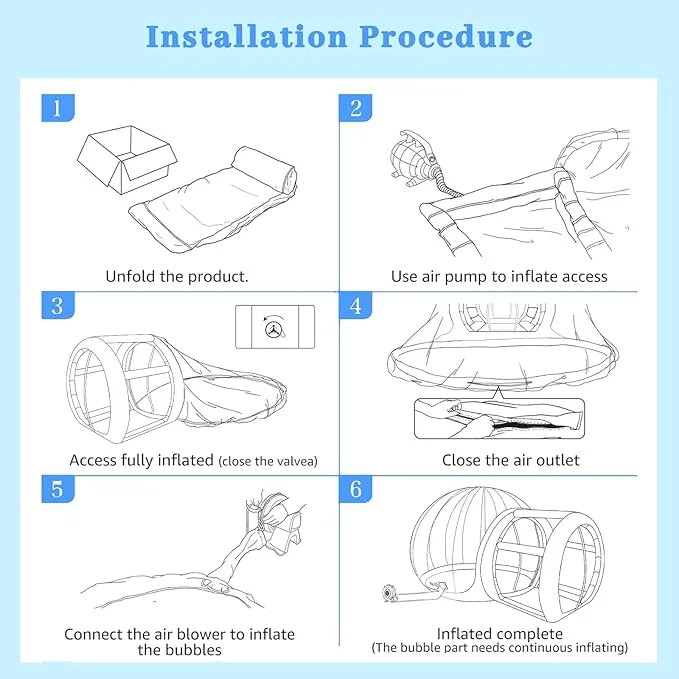 Installation Procedure

1

Unfold the product.

2

Use air pump to inflate access

3

Access fully inflated (close the valvea)

4

Close the air outlet

5

Connect the air blower to inflate the bubbles

6

Inflated complete
(The bubble part needs continuous inflating)