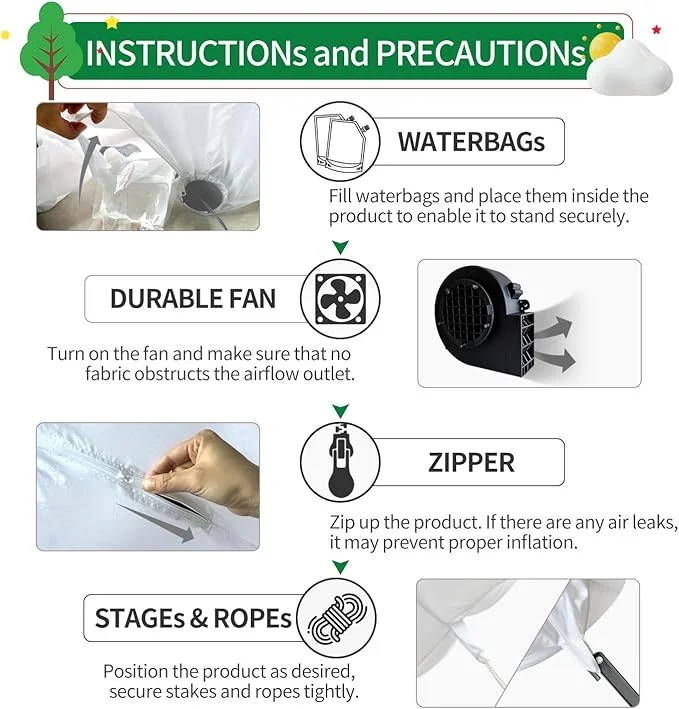 INSTRUCTIONs and PRECAUTIONs

WATERBAGs

Fill waterbags and place them inside the product to enable it to stand securely.

DURABLE FAN

Turn on the fan and make sure that no fabric obstructs the airflow outlet.

ZIPPER

Zip up the product. If there are any air leaks, it may prevent proper inflation.

STAGEs & ROPEs

Position the product as desired, secure stakes and ropes tightly.