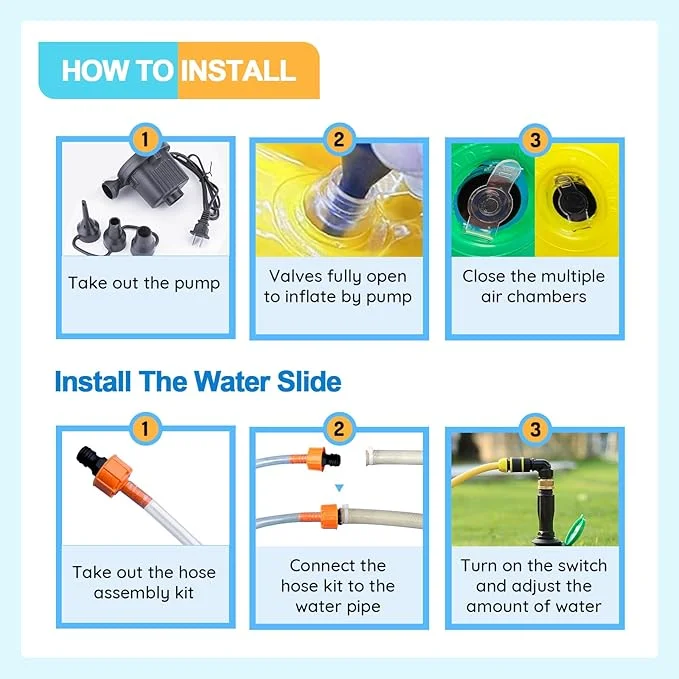 HOW TO INSTALL

1
Take out the pump

2
Valves fully open to inflate by pump

3
Close the multiple air chambers

Install The Water Slide

1
Take out the hose assembly kit

2
Connect the hose kit to the water pipe

3
Turn on the switch and adjust the amount of water