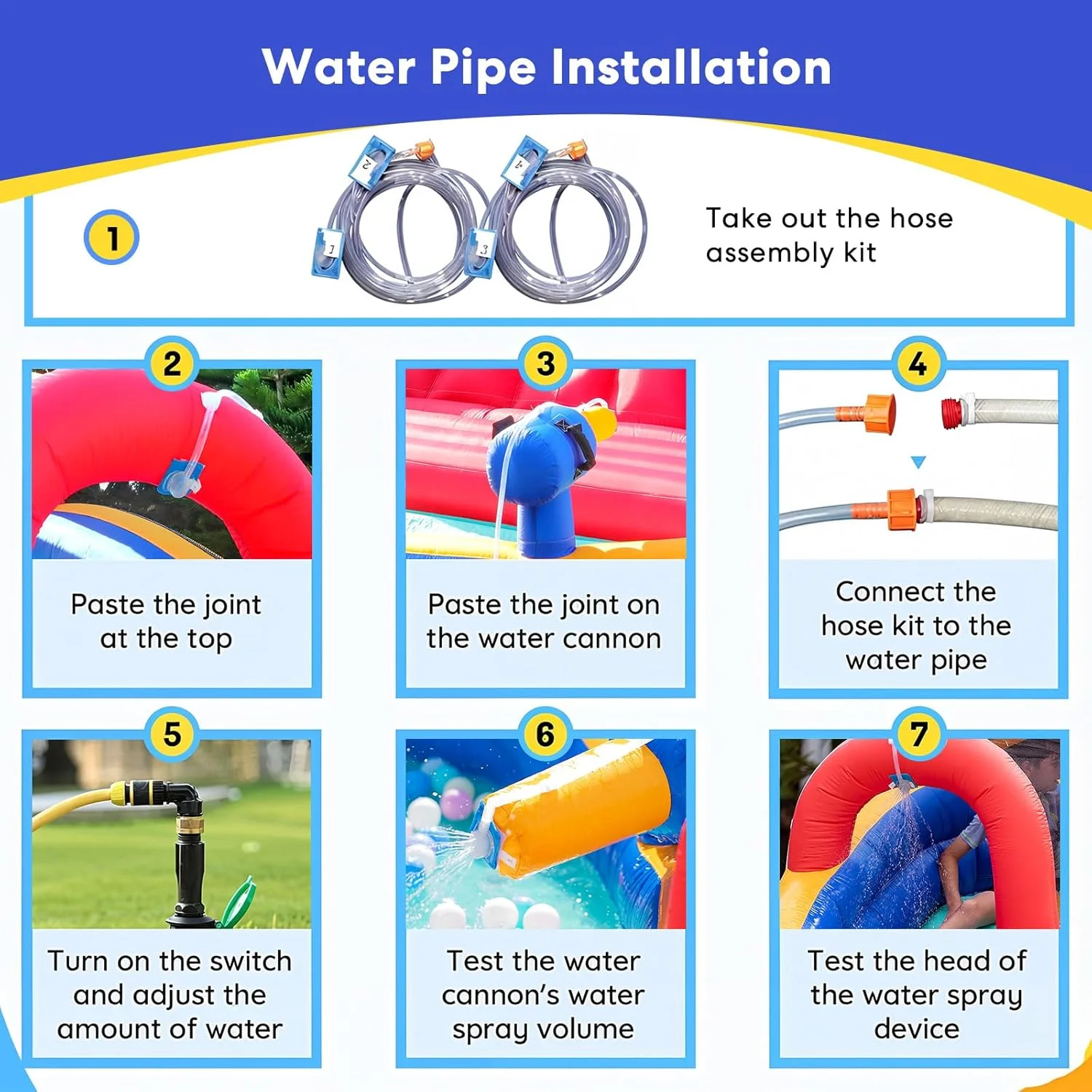 Water Pipe Installation

1

2 1 4 3

Take out the hose assembly kit

2

Paste the joint at the top

3

Paste the joint on the water cannon

4

Connect the hose kit to the water pipe

5

Turn on the switch and adjust the amount of water

6

Test the water cannon's water spray volume

7

Test the head of the water spray device