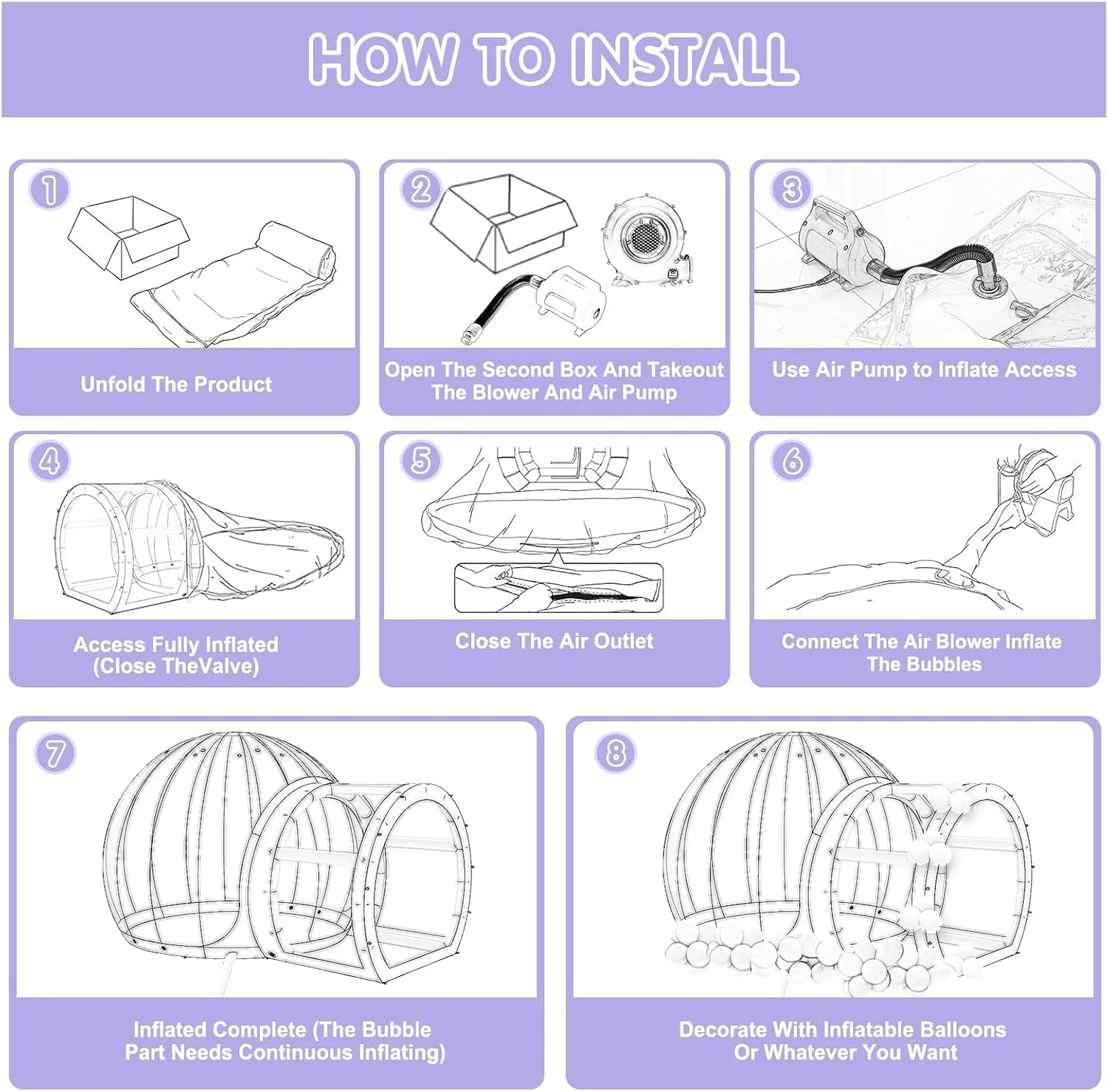 HOW TO INSTALL

1
Unfold The Product

2
Open The Second Box And Takeout The Blower And Air Pump

3
Use Air Pump to Inflate Access

4
Access Fully Inflated (Close TheValve)

5
Close The Air Outlet

6
Connect The Air Blower Inflate The Bubbles

7
Inflated Complete (The Bubble Part Needs Continuous Inflating)

8
Decorate With Inflatable Balloons Or Whatever You Want